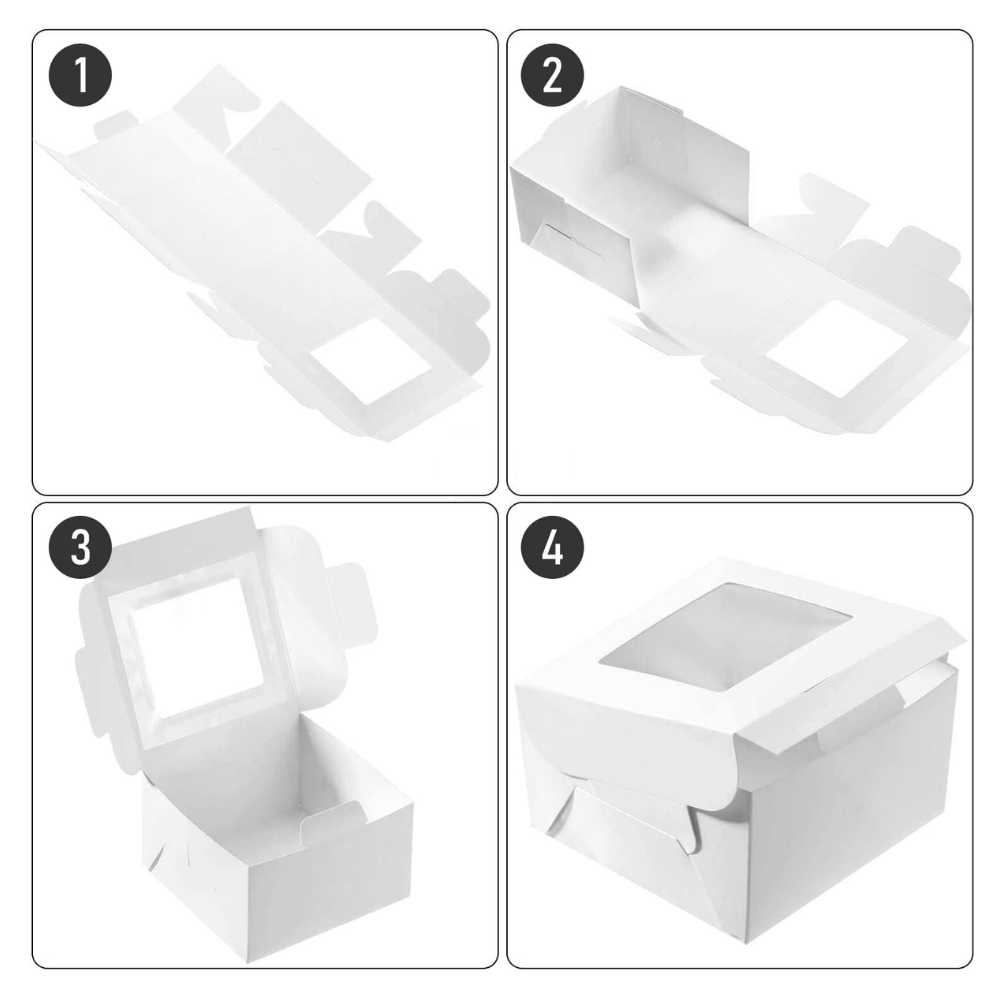 1

2

3

4